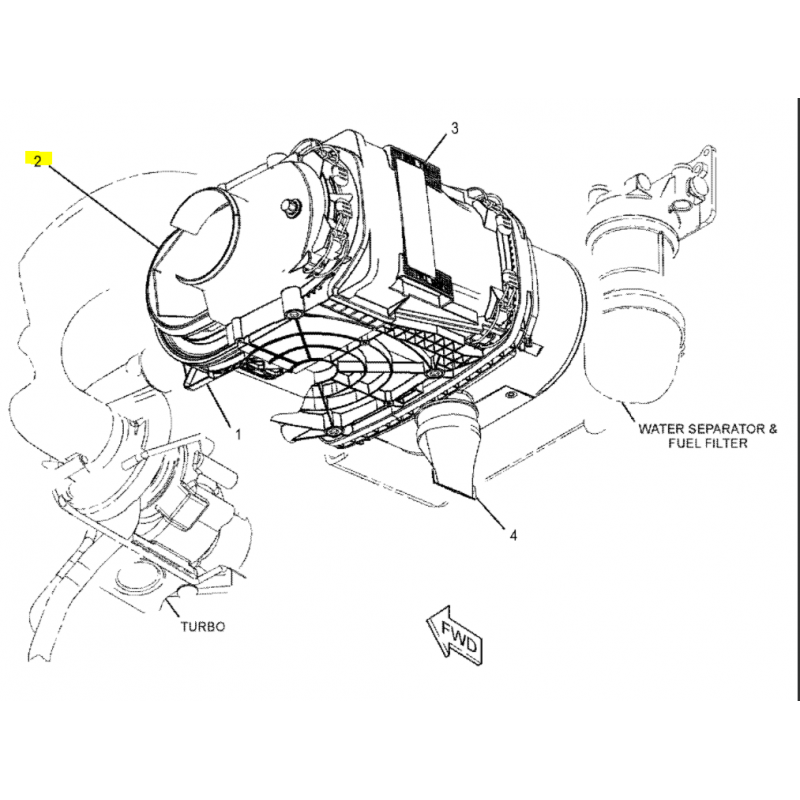 2

3

1

WATER SEPARATOR &
FUEL FILTER

4

TURBO

FWD