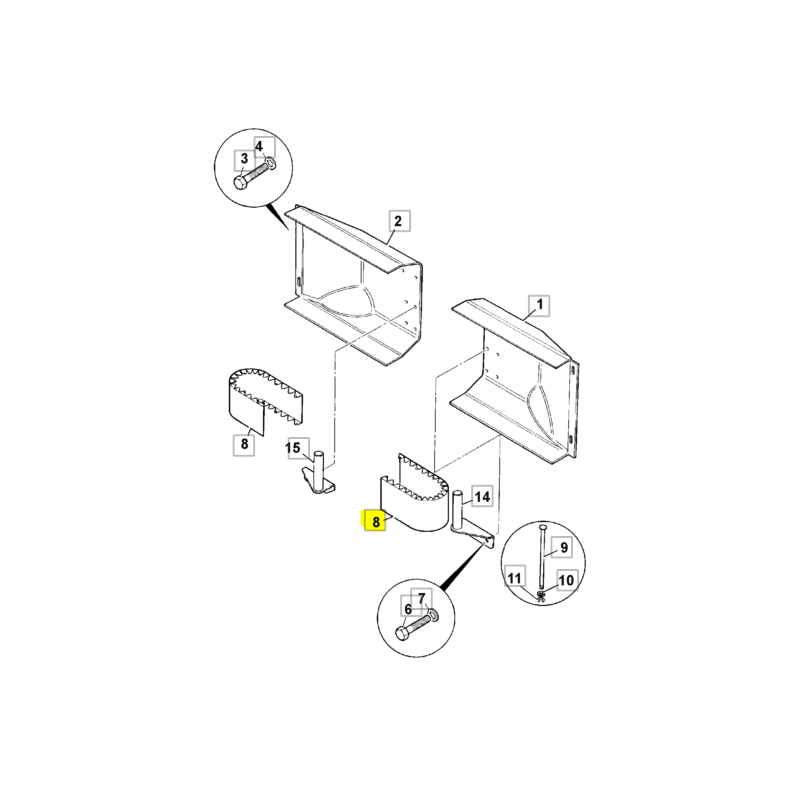 4
3
2
1
8
15
14
8
9
11
10
7
6