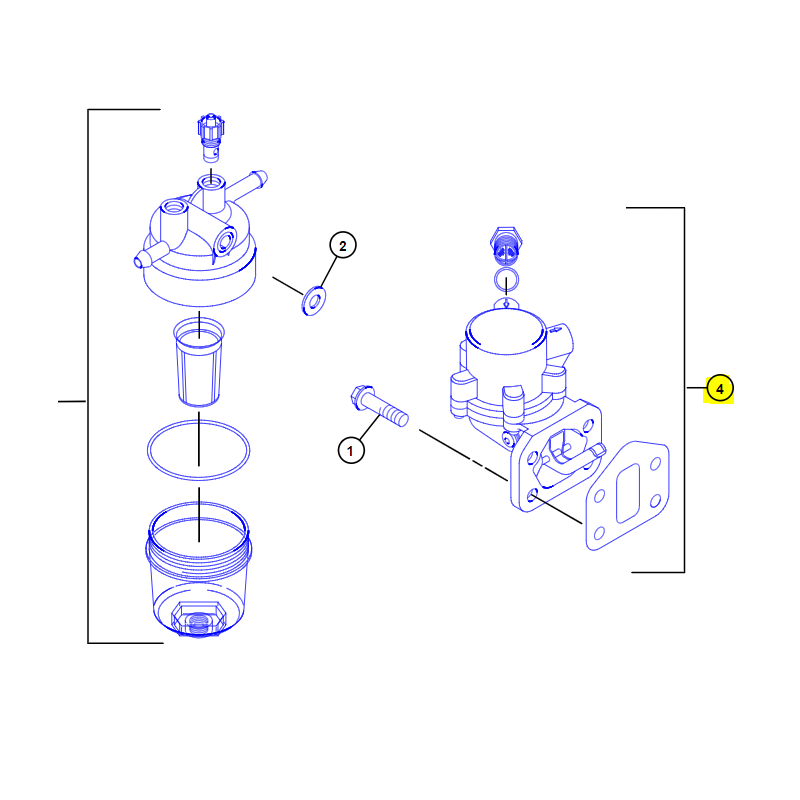 2

1

4