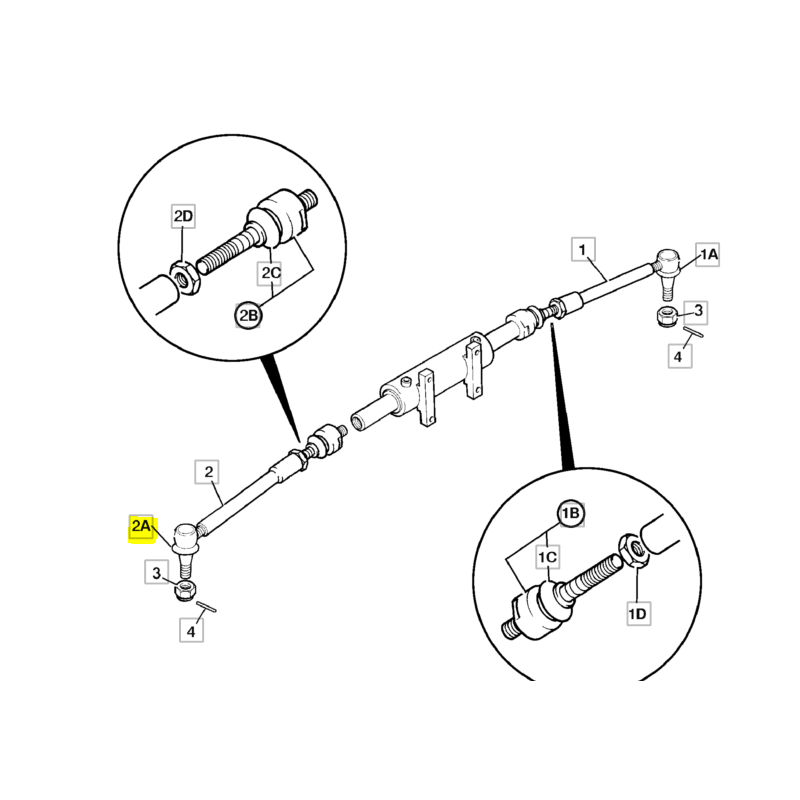 2D
2C
2B
1
1A
3
4
2
2A
3
4
1B
1C
1D