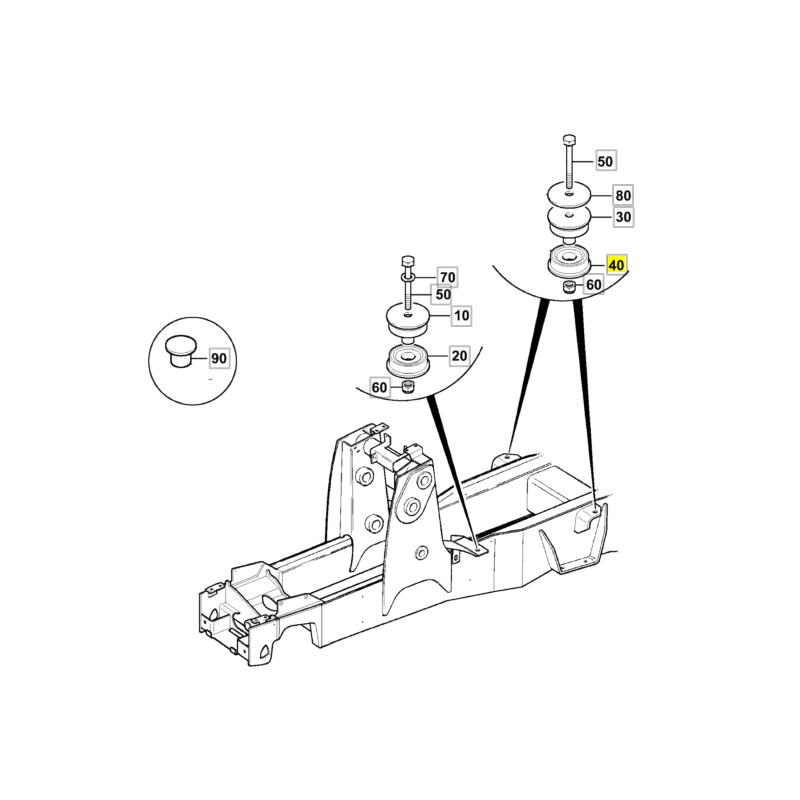 50
80
30
40
60
70
50
10
20
60
90