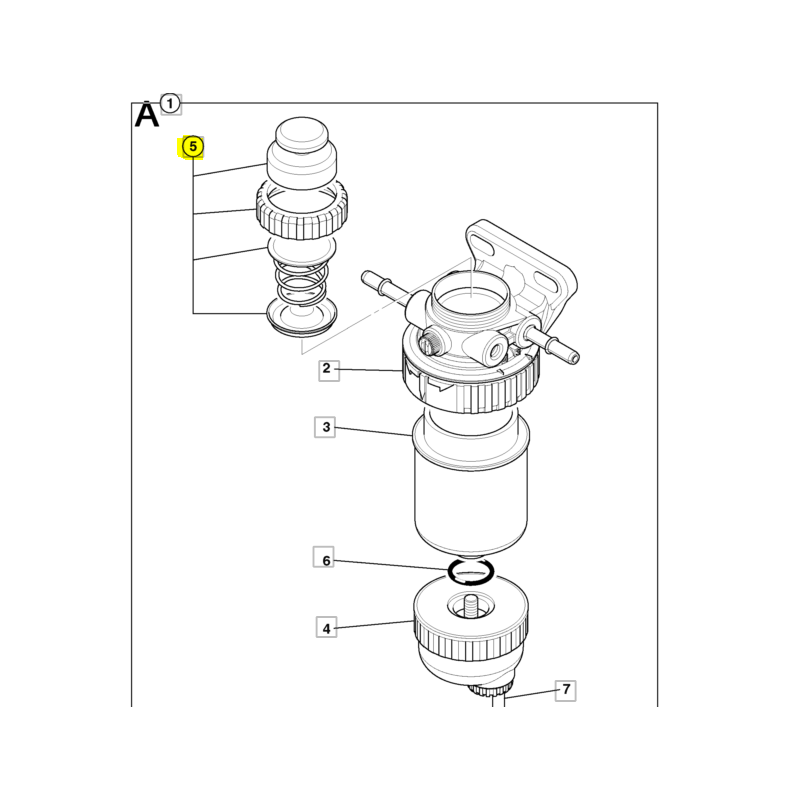 A 1
5
2
3
6
4
7