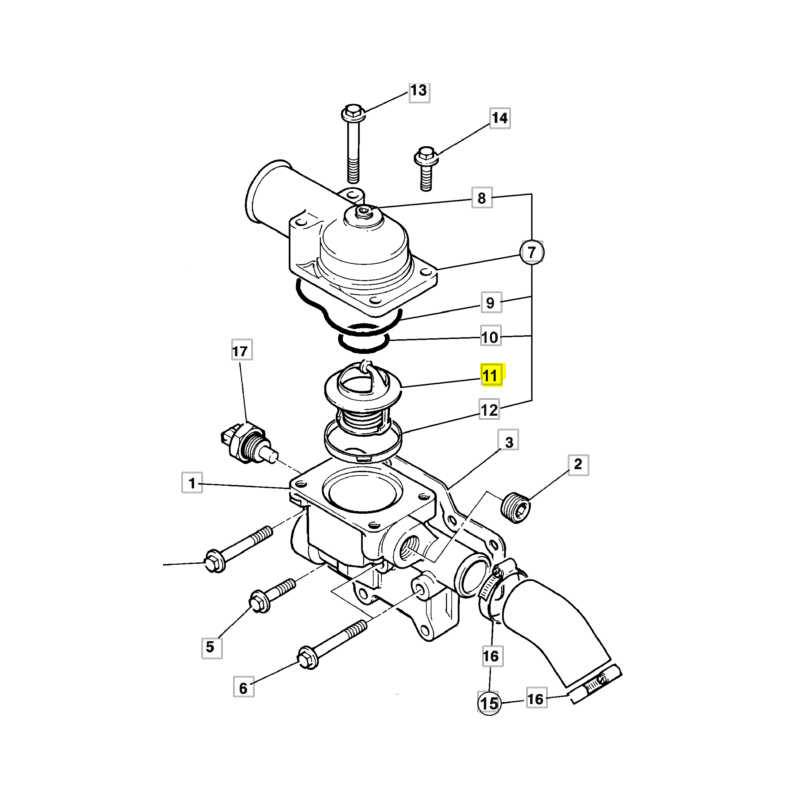 13
14
8
7
9
10
17
11
12
3
2
1
5
6
16
15
16