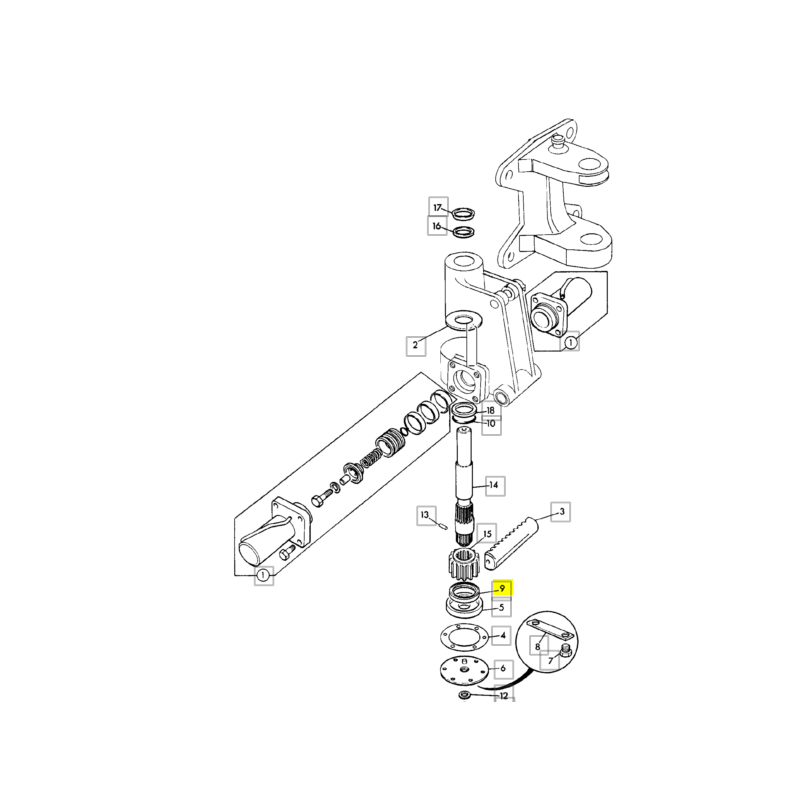 17
16
2
1
18
10
14
13
3
15
1
9
5
4
8
7
6
12