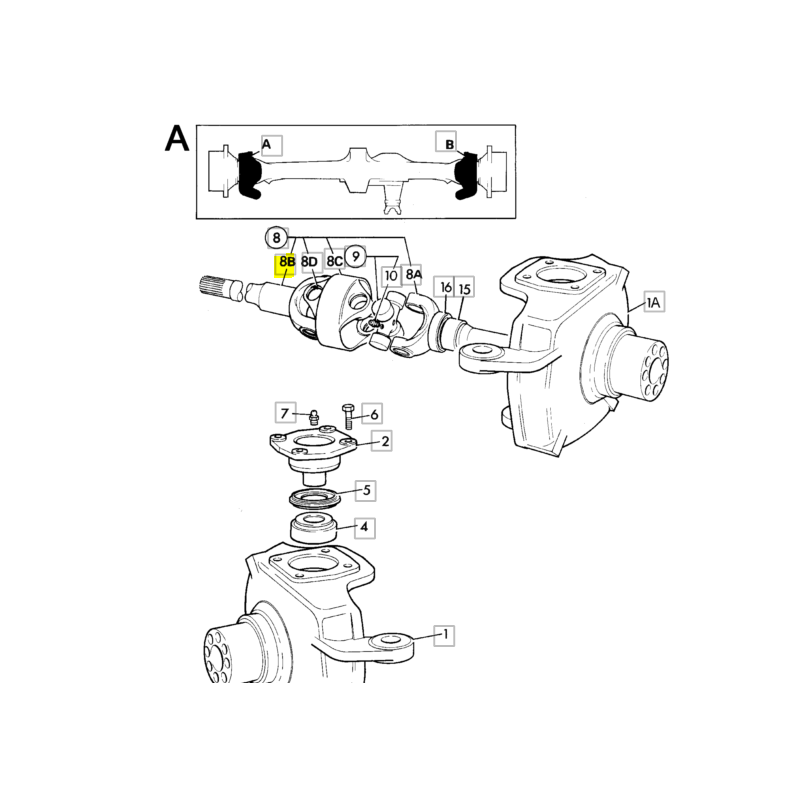 A

A

B

8

8B

8D

8C

9

10

8A

16

15

1A

7

6

2

5

4

1