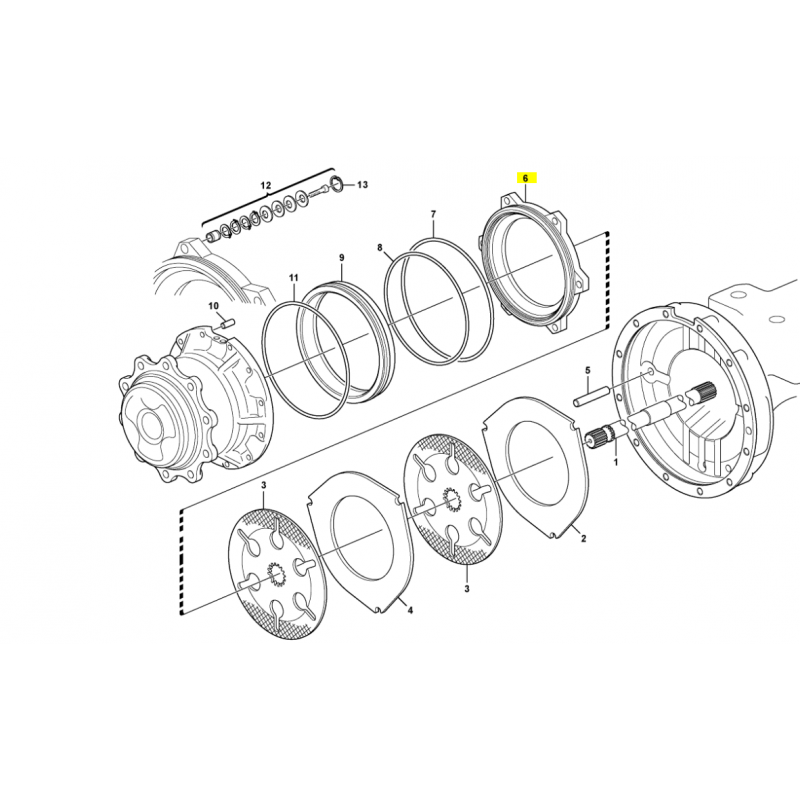 12
13
6
7
8
9
11
10
5
1
2
3
4
3