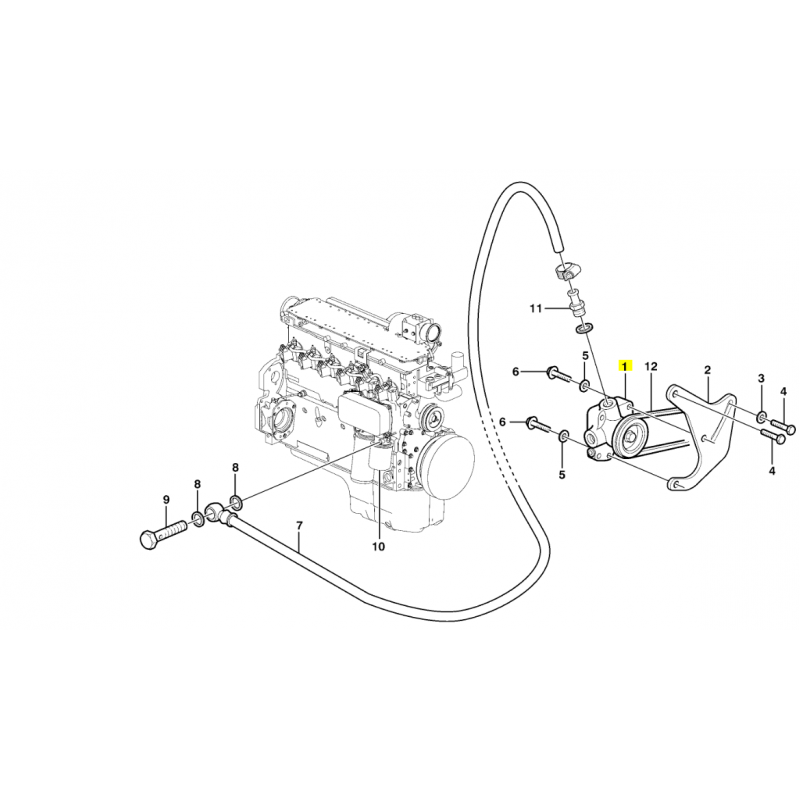 11
6
5
1
12
2
3
4
6
5
4
9
8
8
7
10