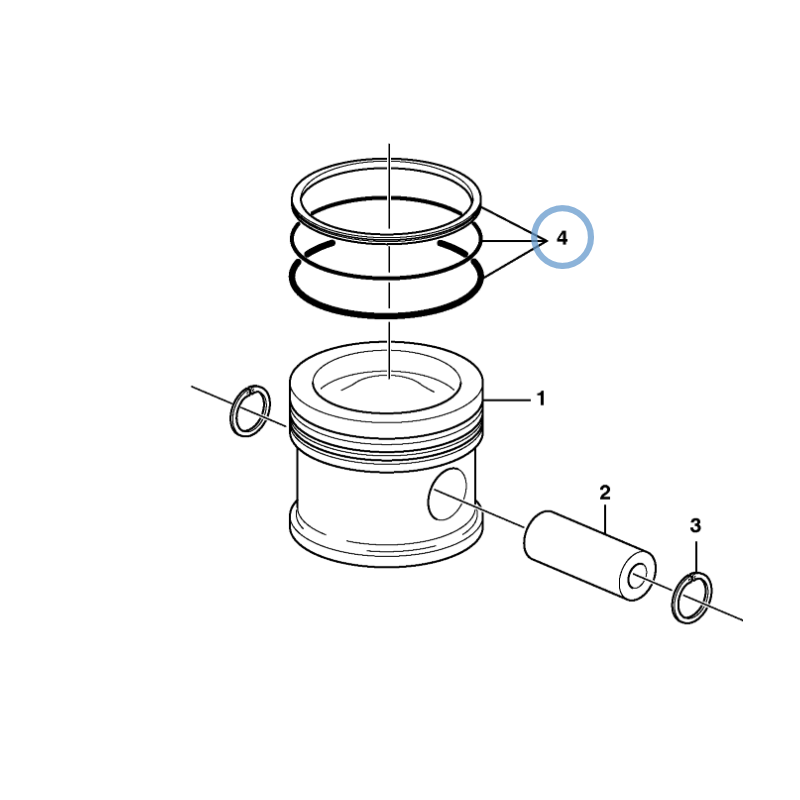 4
1
2
3