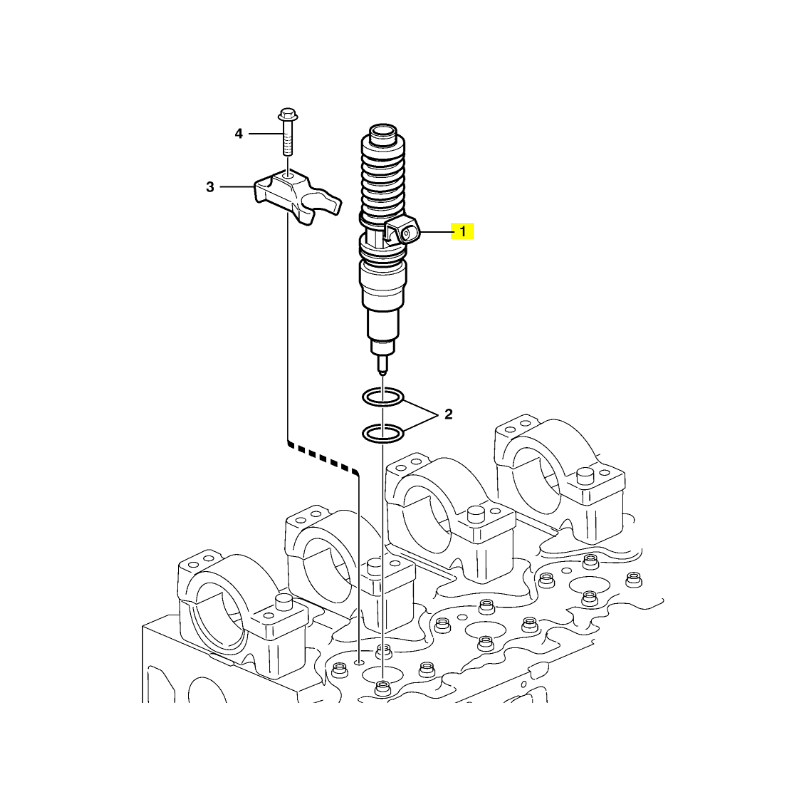 4
3
1
2