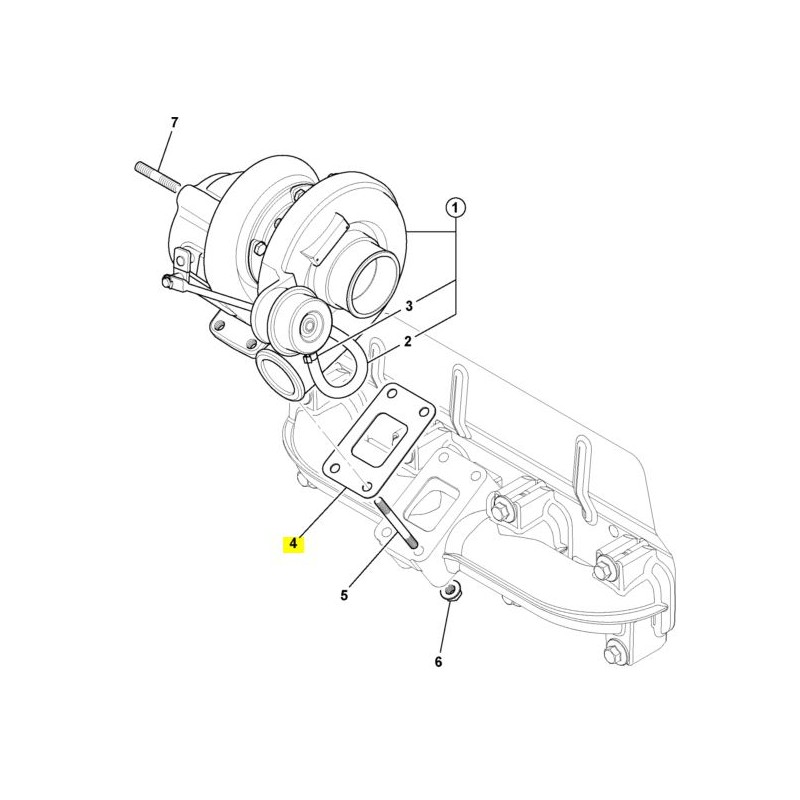 7
1
3
2
4
5
6