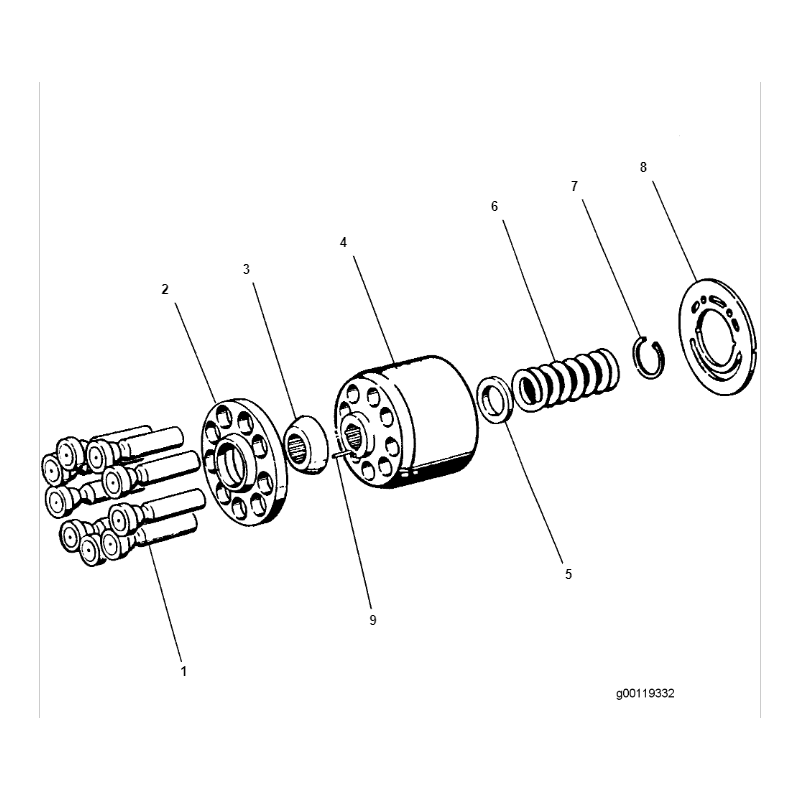 8
7
6
4
3
2
5
9
1
g00119332