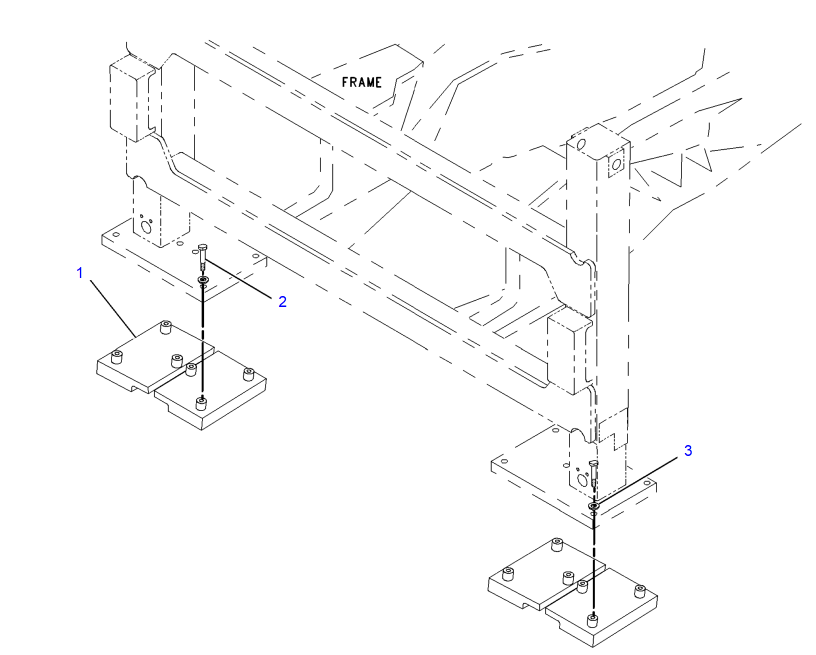 FRAME
1
2
3