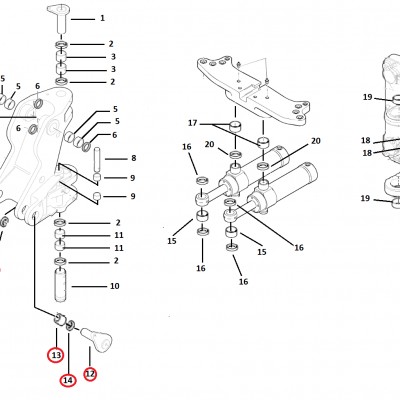 1
2
3
3
2
5
5
6
6
5
5
6
8
9
9
2
11
11
2
10
13
14
12
17
20
20
16
15
16
16
15
16
16
19
18
18
19