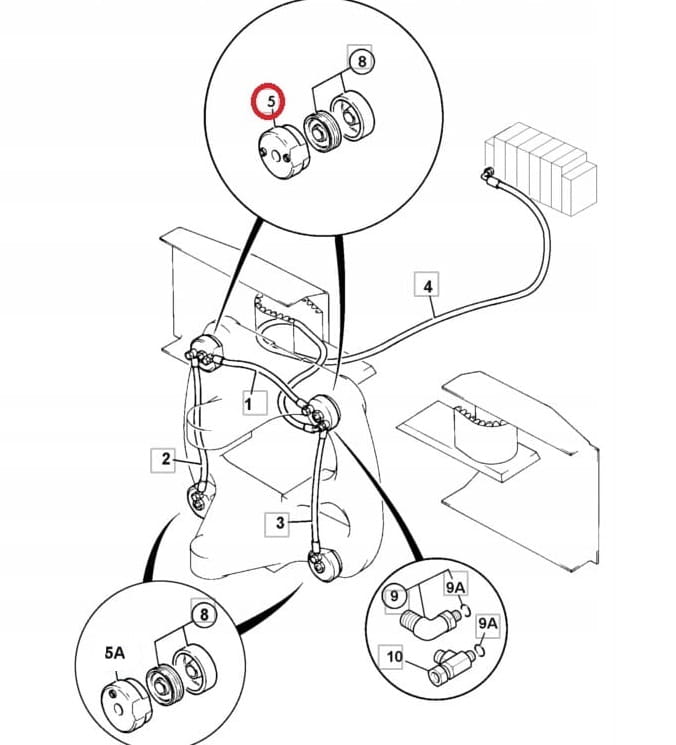 8
5
4
1
2
3
9
9A
9A
10
8
5A