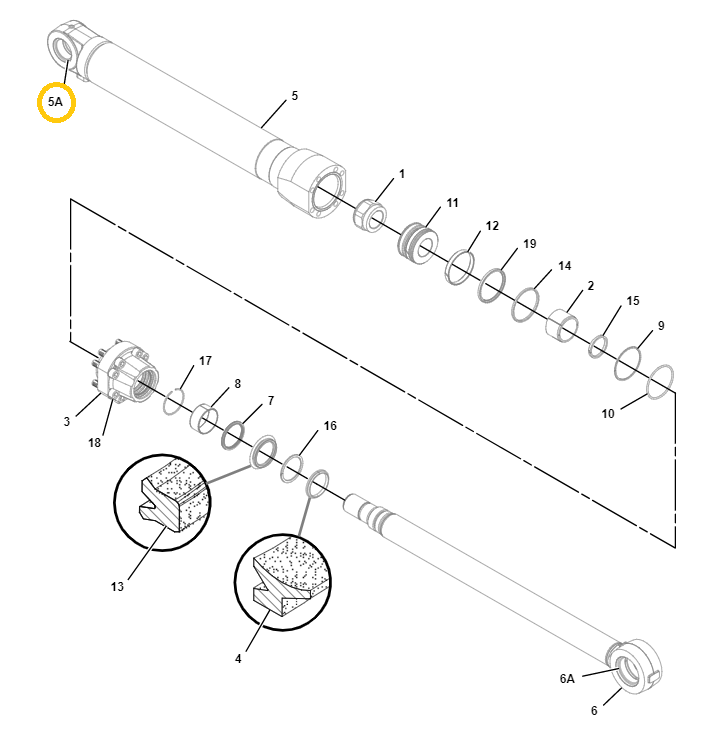 5A
5
1
11
12
19
14
2
15
9
10
17
8
7
16
3
18
13
4
6A
6