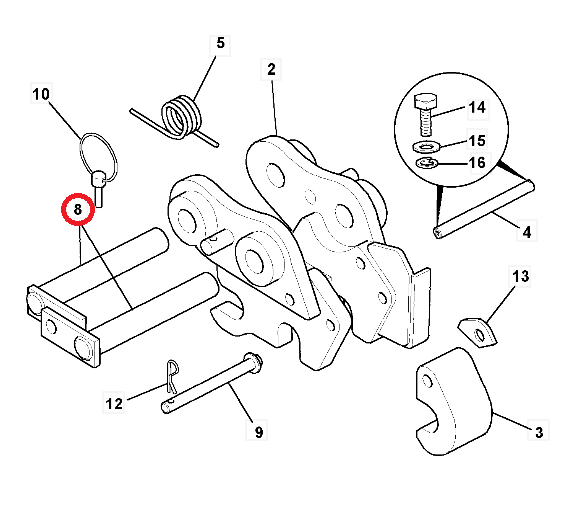 5
2
10
14
15
16
8
4
13
12
9
3