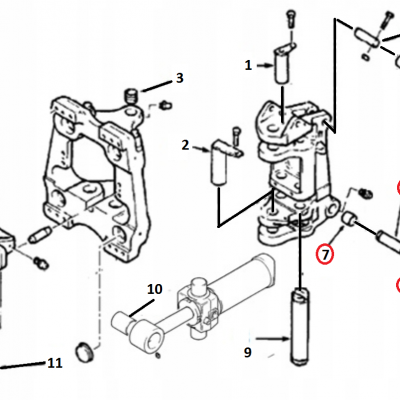 1
3
2
7
10
9
11