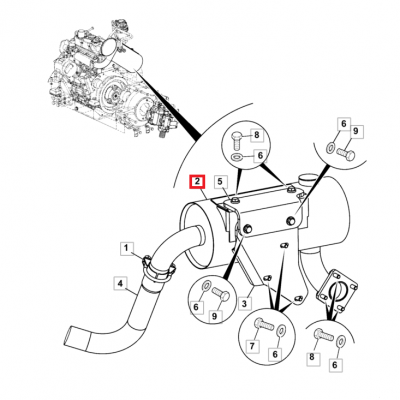 6
9
8
6
2
5
1
4
6
9
3
7
6
8
6