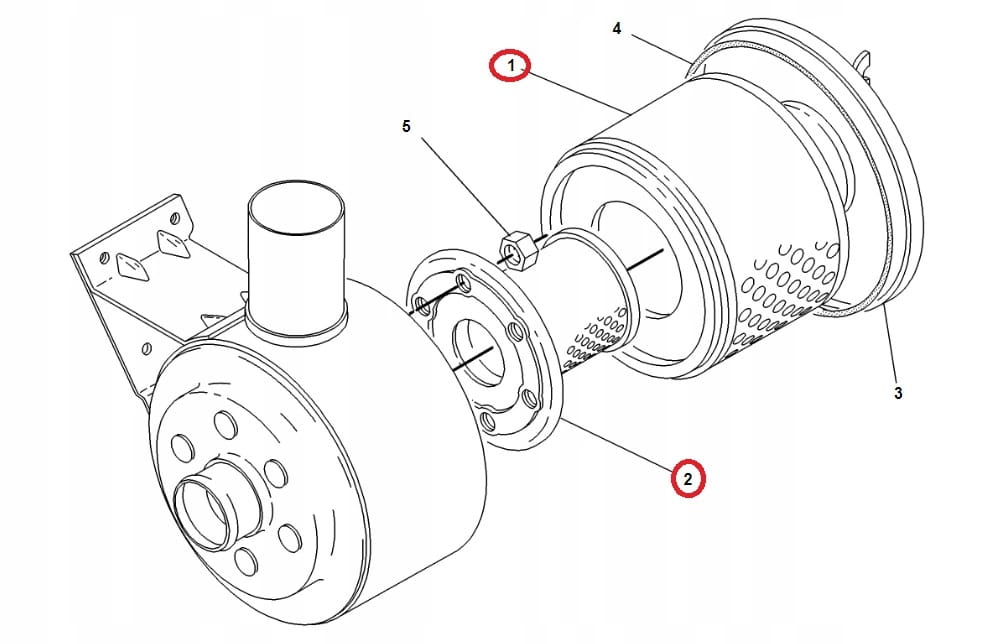 4
1
5
3
2