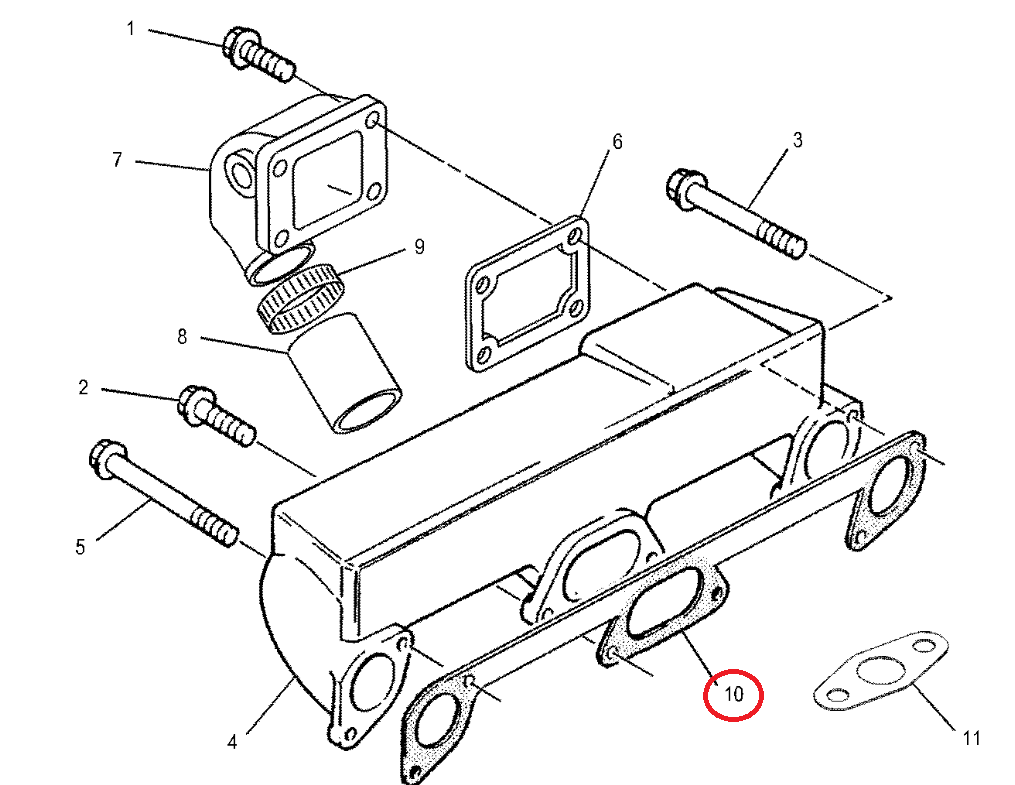 1
7
6
3
9
8
2
5
4
10
11