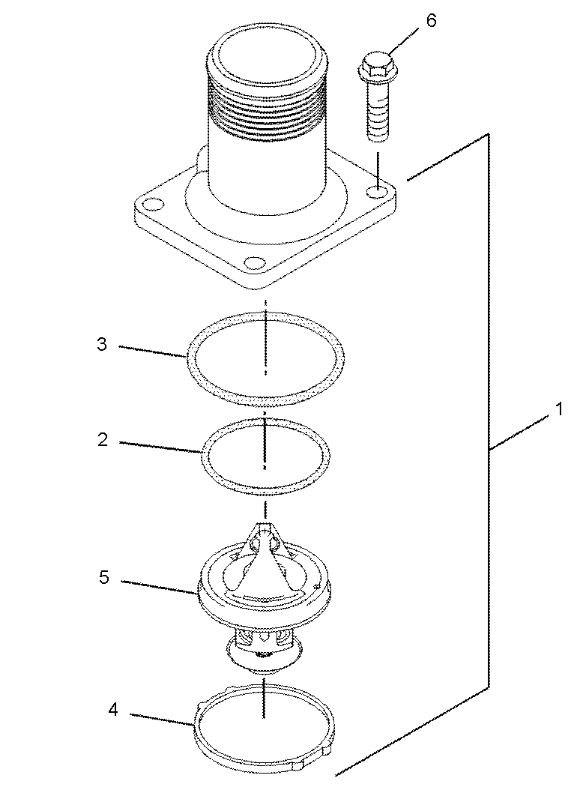 6
3
2
1
5
4