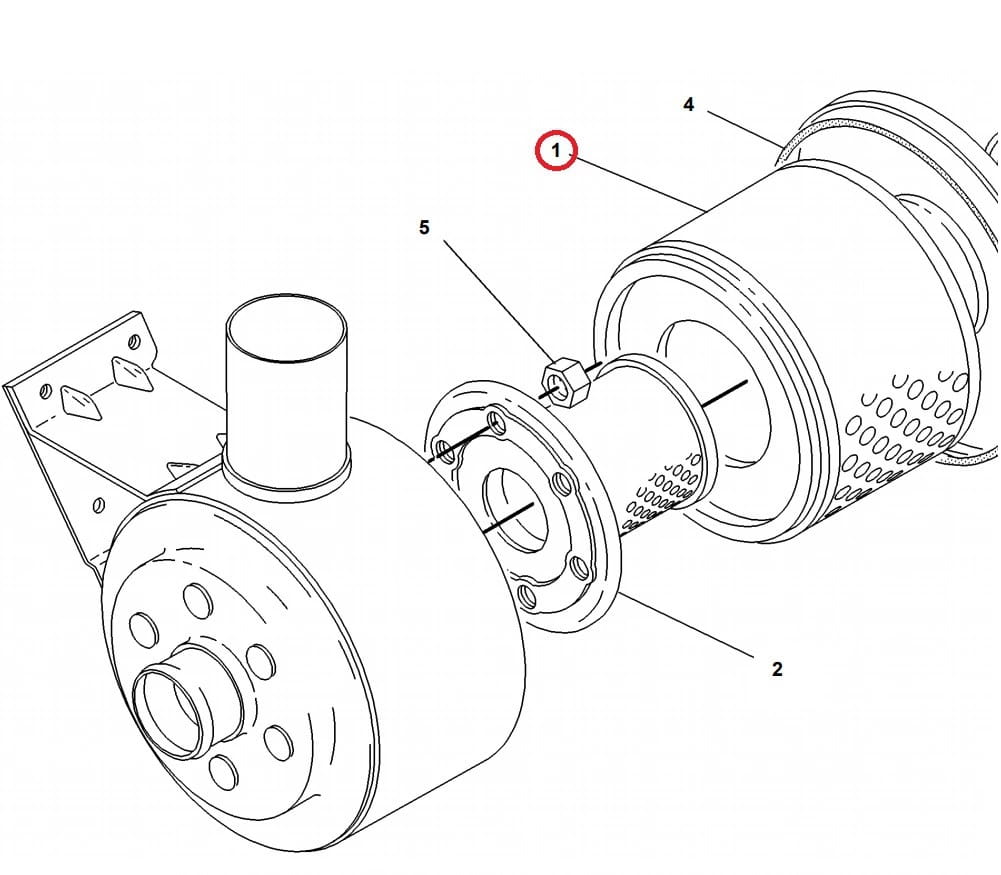 4
1
5
2