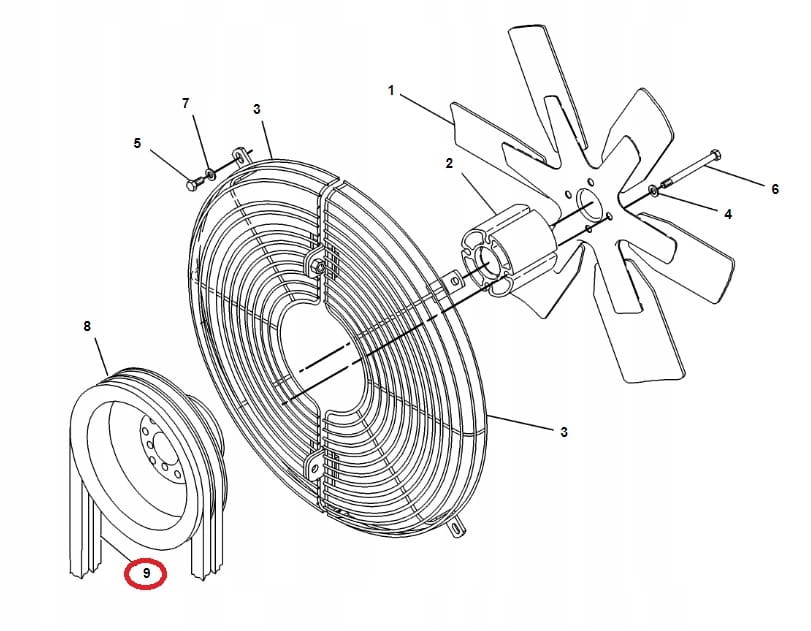 1
7
3
5
2
6
4
8
3
9