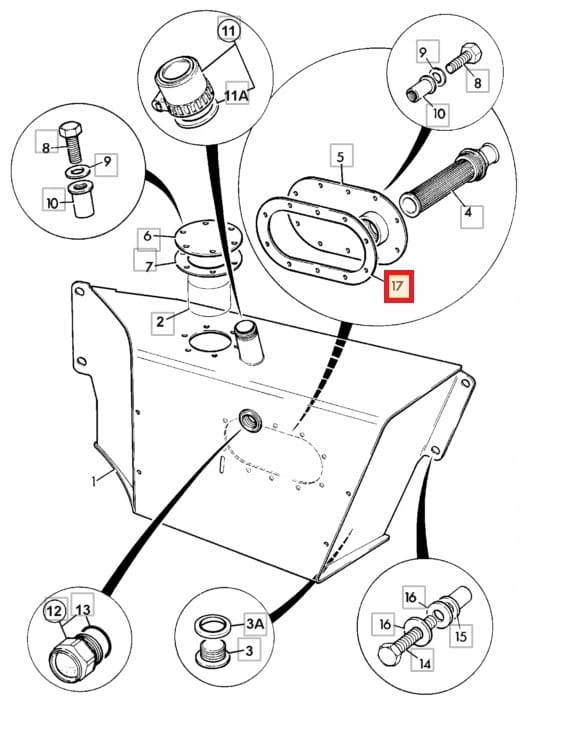 11
11A
9
8
10
8
9
10
5
4
6
7
17
2
1
12
13
3A
3
16
16
15
14