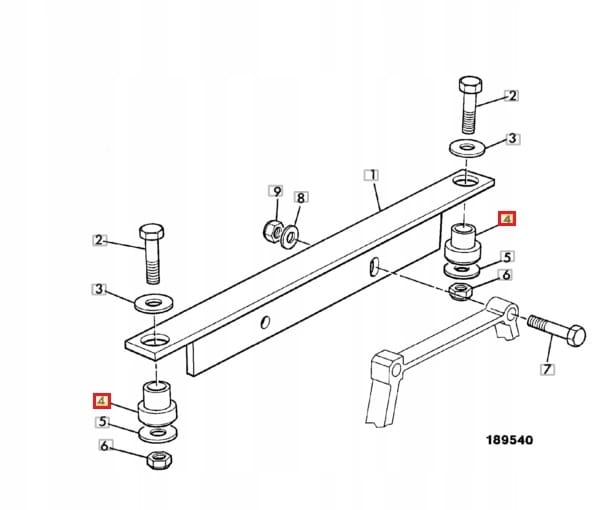 2
3
1
9
8
4
2
5
6
3
7
4
5
6
189540