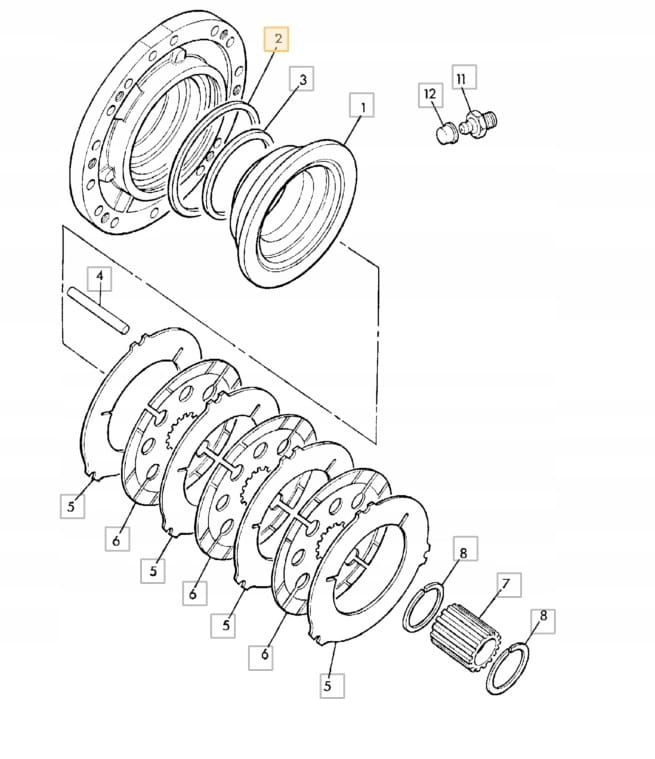 2
3
1
12
11
4
5
6
5
6
5
6
5
8
7
8