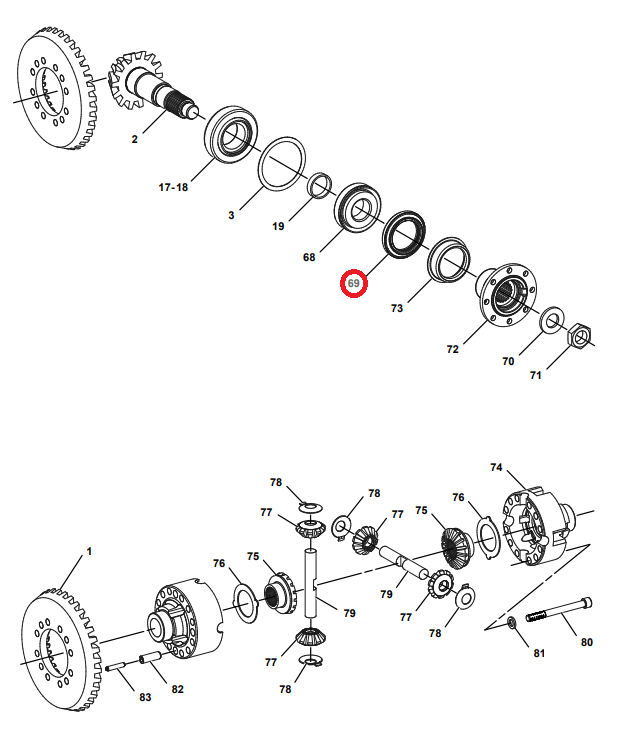 2
17-18
3
19
68
69
73
72
70
71

78
78
77
77
75
76
74
1
76
75
79
79
77
78
77
78
80
81
83
82