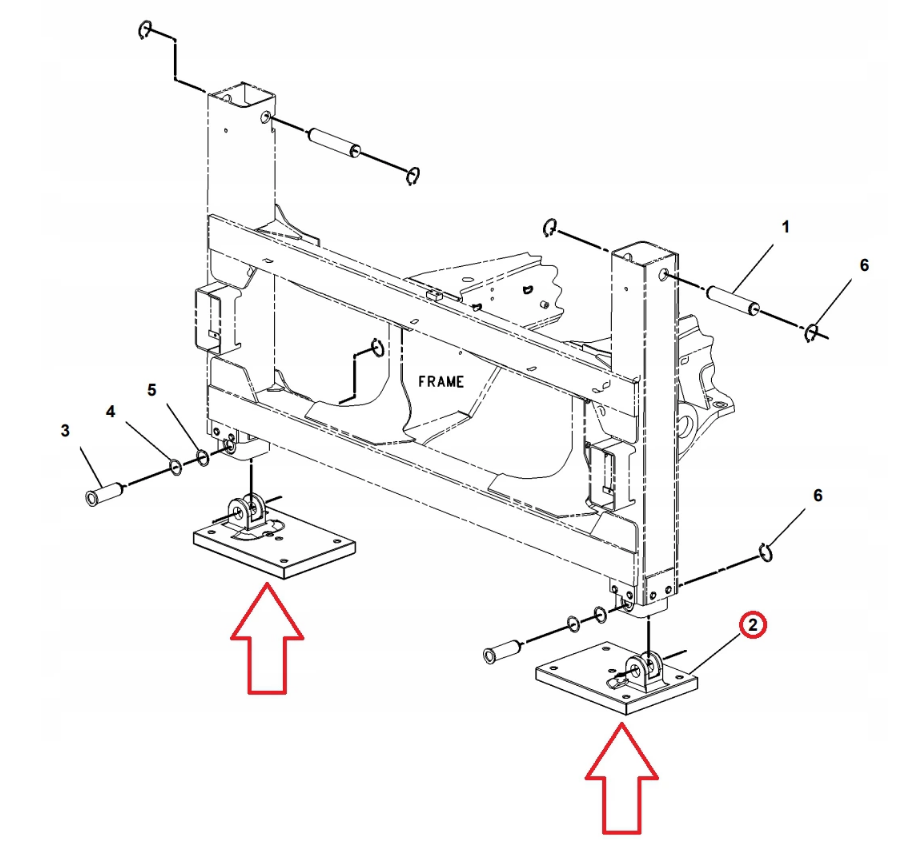 1
6
FRAME
3
4
5
6
2