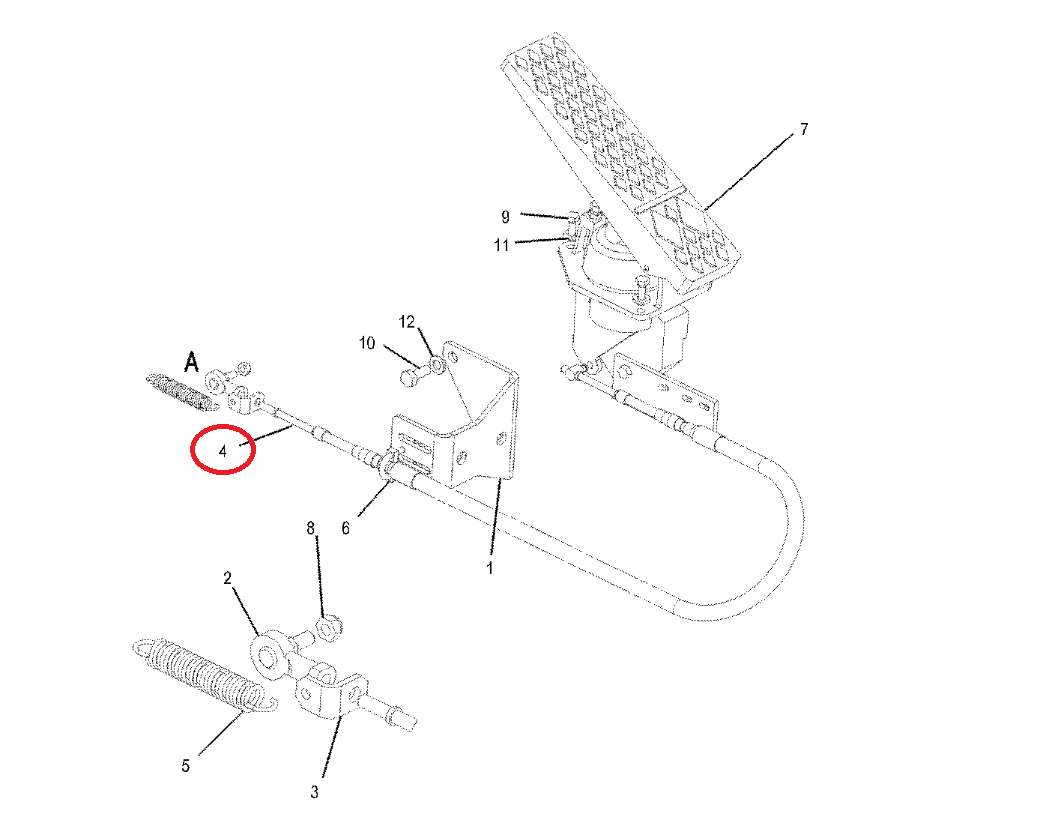 7
9
11
12
10
A
4
6
1
8
2
5
3