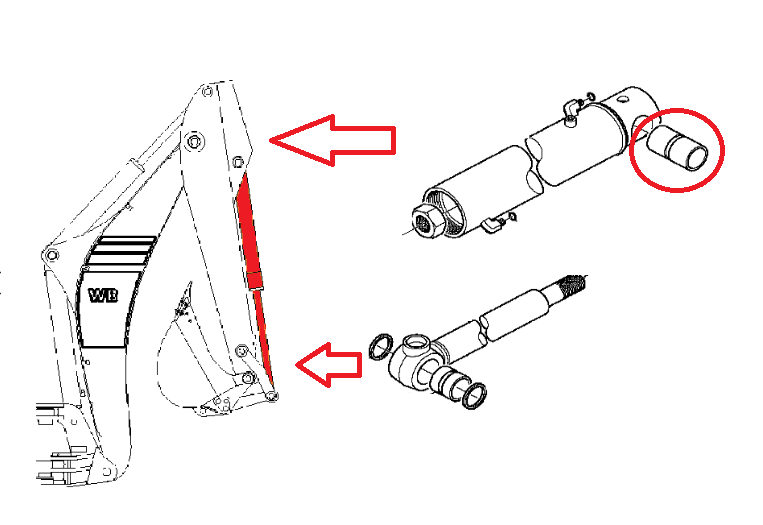 WB