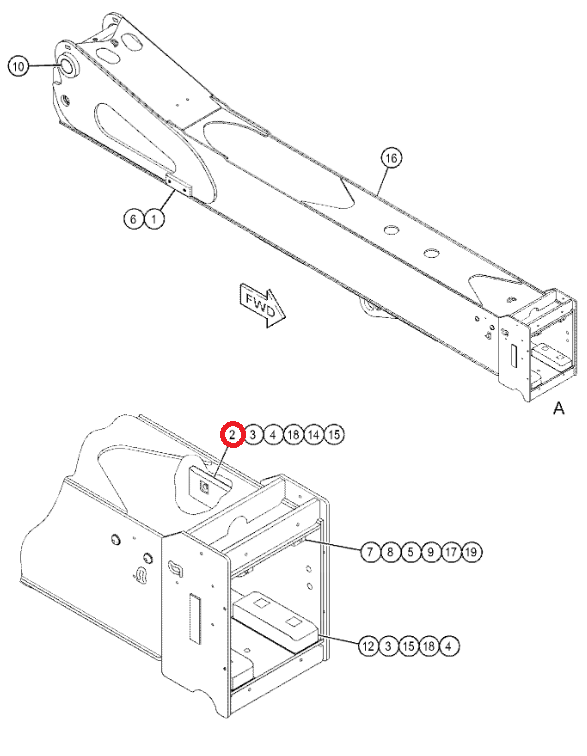 10

16

6 1

FWD

A

2 3 4 18 14 15

7 8 5 9 17 19

12 3 15 18 4