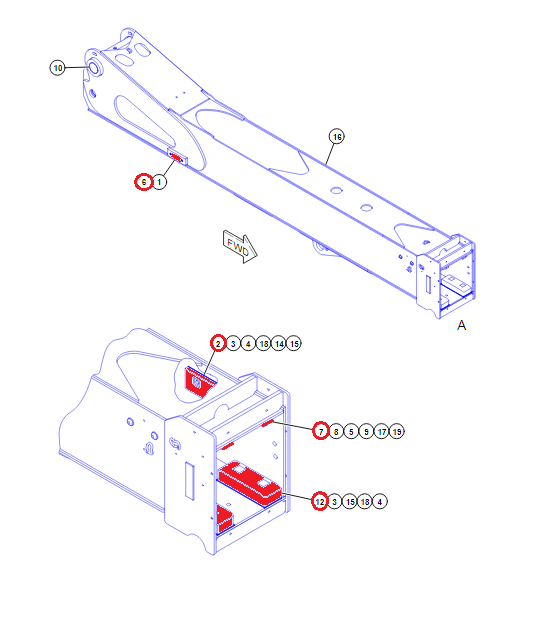 10

16

6 1

FWD

A

2 3 4 18 14 15

7 8 5 9 17 19

12 3 15 18 4