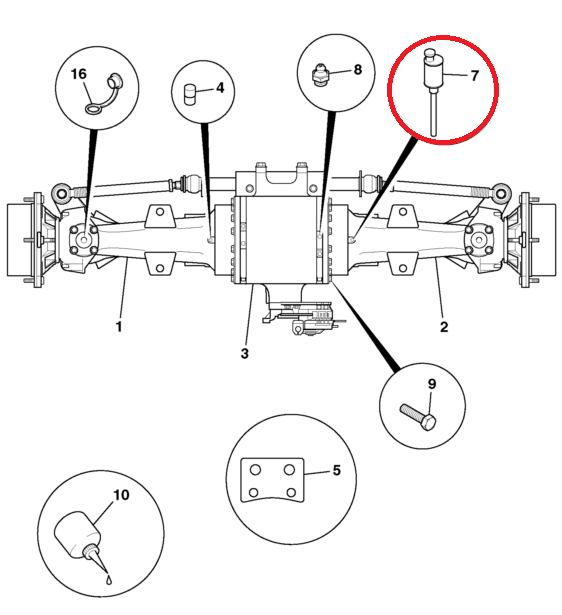 16
4
8
7
1
3
2
9
5
10