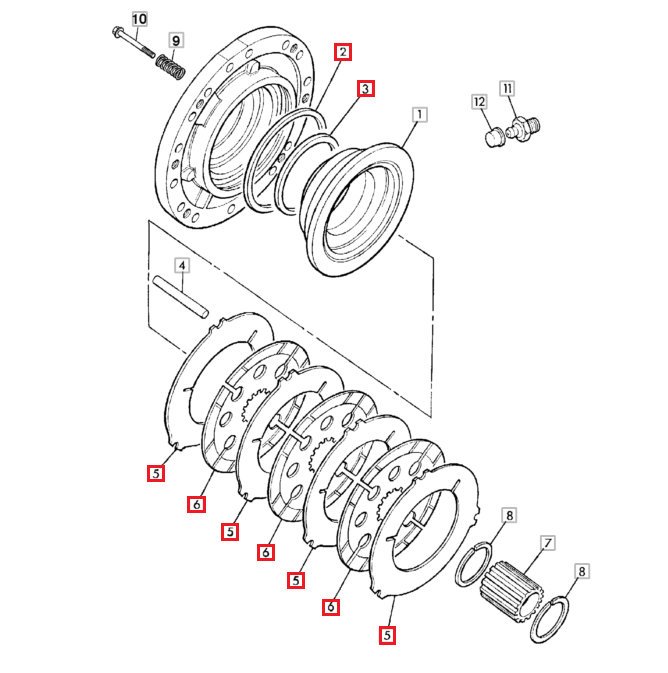 10
9
2
3
1
12
11
4
5
6
5
6
5
6
5
8
7
8