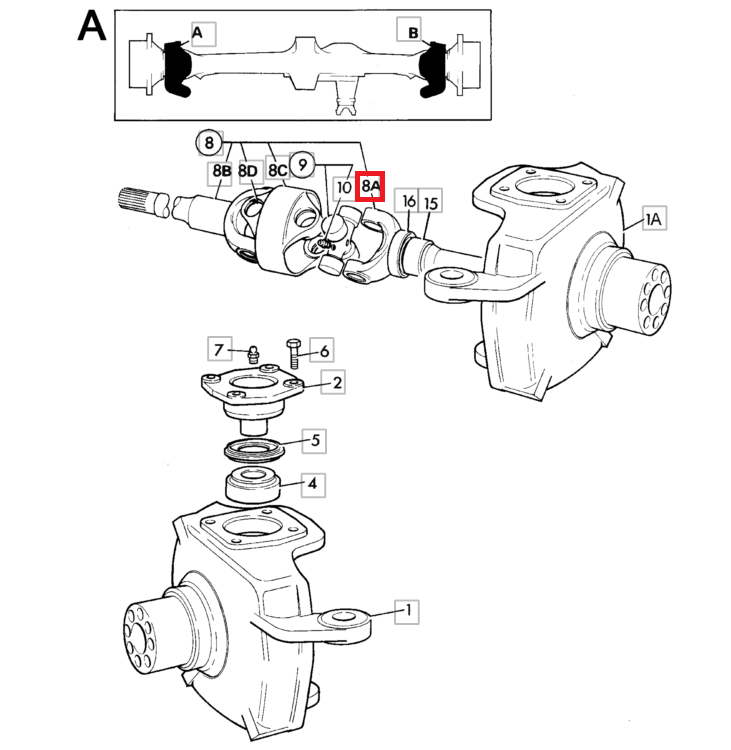 A
A
B
8
8B
8D
8C
9
10
8A
16
15
1A
7
6
2
5
4
1