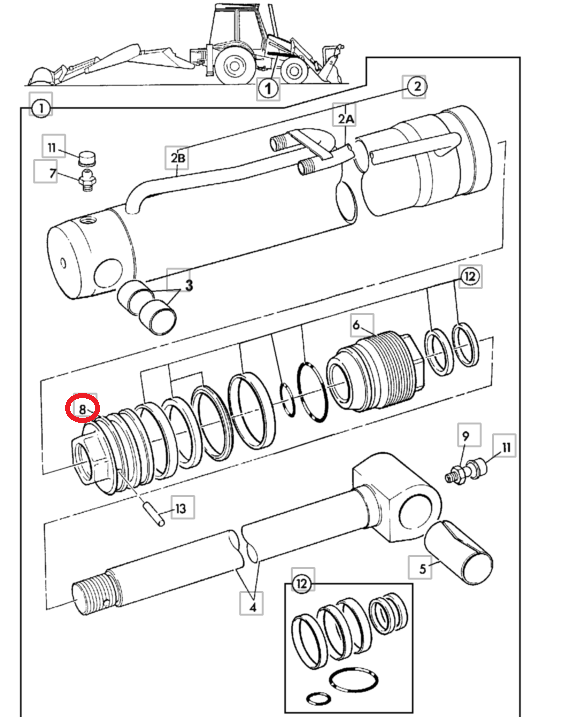 1
1
2
2A
2B
11
7
3
12
6
8
9
11
13
5
4
12