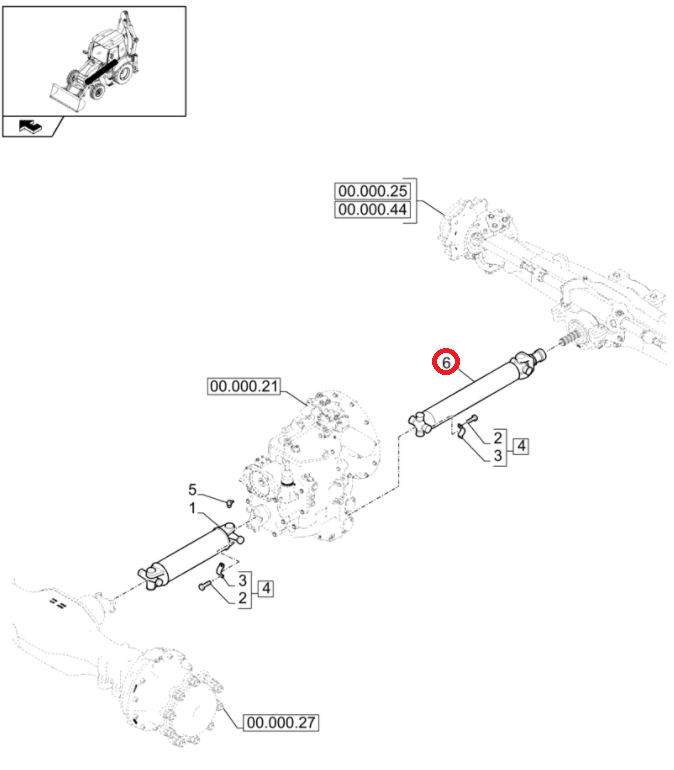 00.000.25
00.000.44

6

00.000.21

2
3
4

5
1

3
2
4

00.000.27