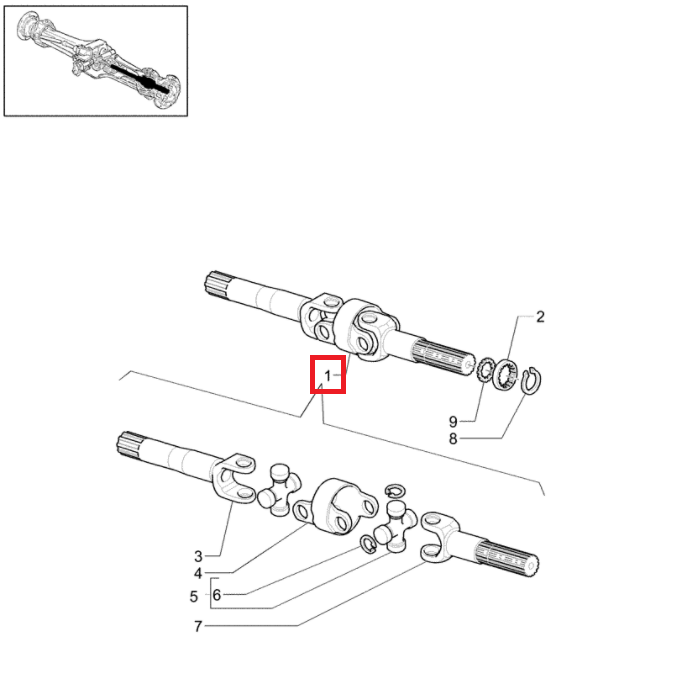 2
1
9
8
3
4
5
6
7