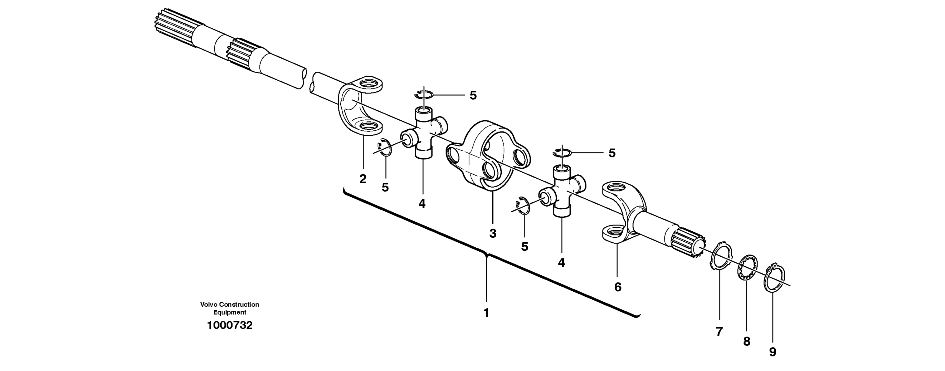 5
5
2
5
4
3
5
4
6
1
7
8
9
Volvo Construction Equipment
1000732