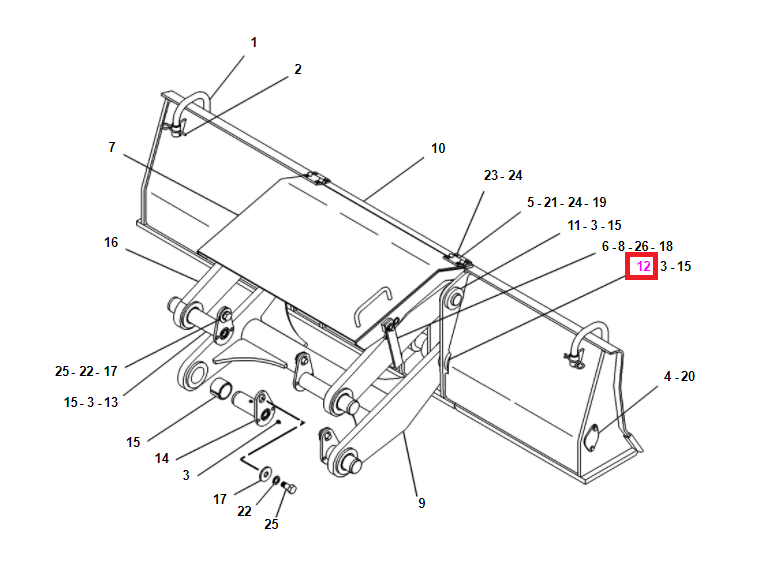 1
2
7
10
23 - 24
5 - 21 - 24 - 19
11 - 3 - 15
16
6 - 8 - 26 - 18
12 3 - 15
25 - 22 - 17
15 - 3 - 13
4 - 20
15
14
3
17
22
25
9