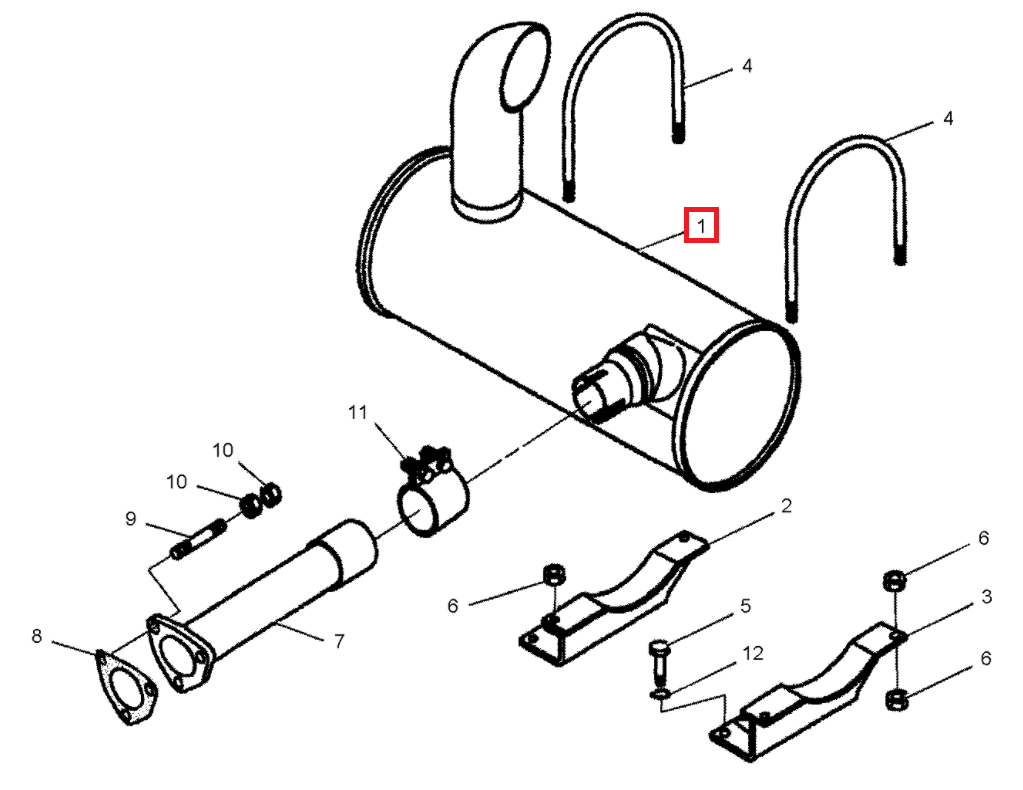 4
4
1
11
10
10
9
2
6
6
5
3
12
6
8
7