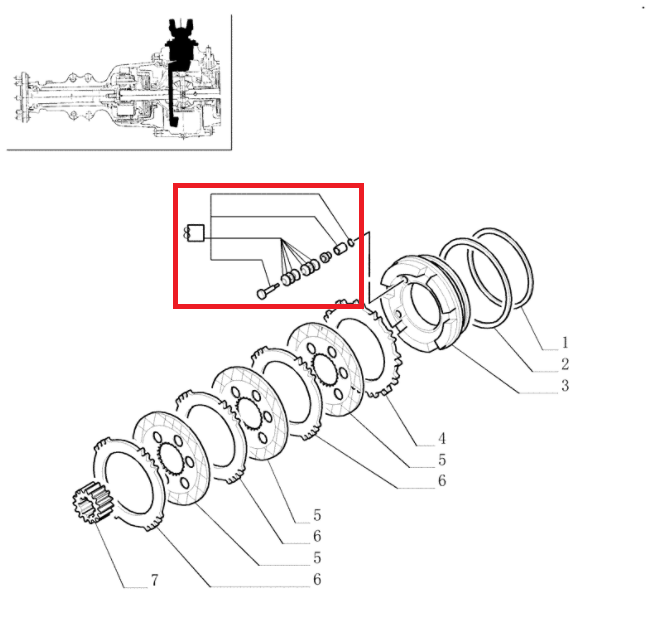 8

1
2
3
4
5
6
5
6
5
6
7