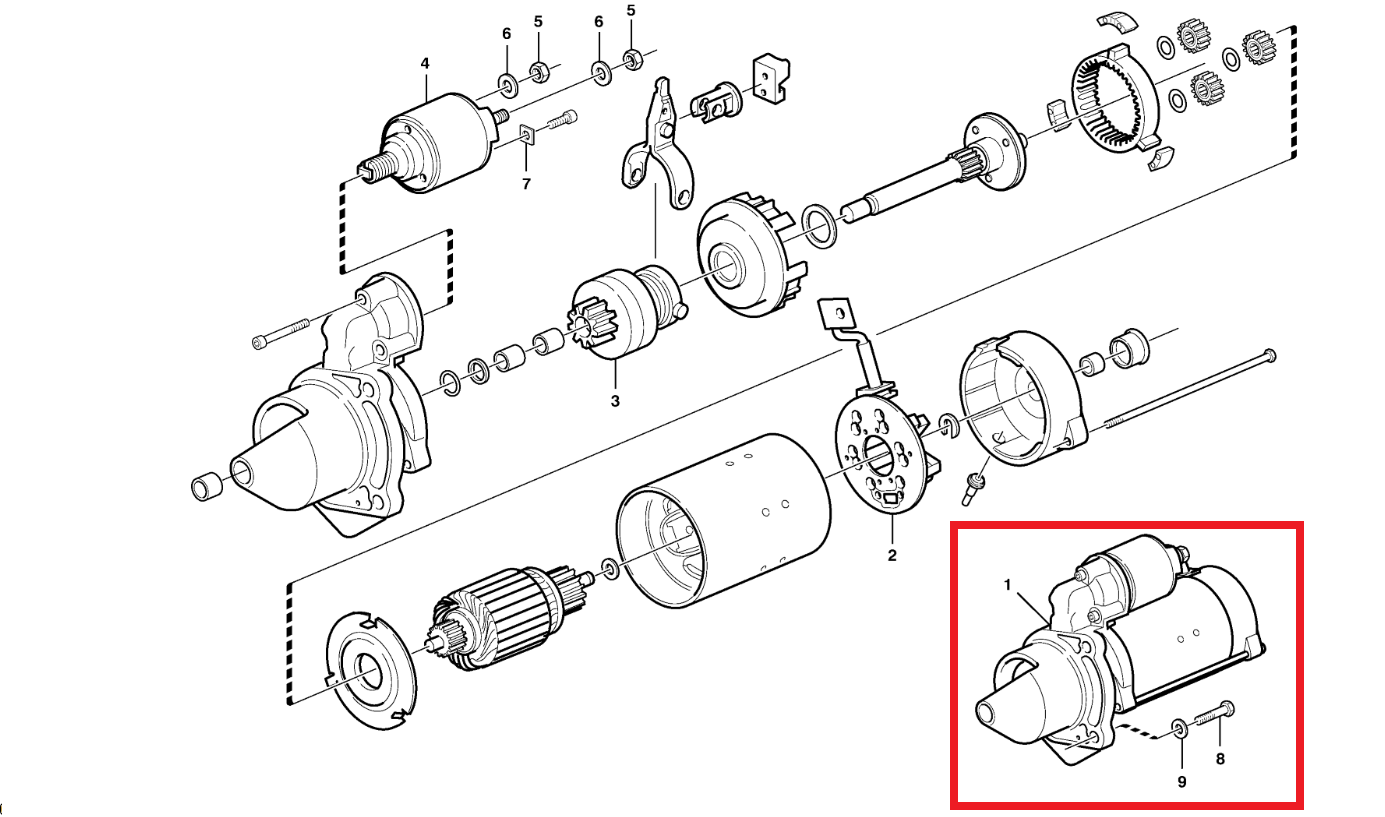 4
6
5
6
5
7
3
2
1
9
8