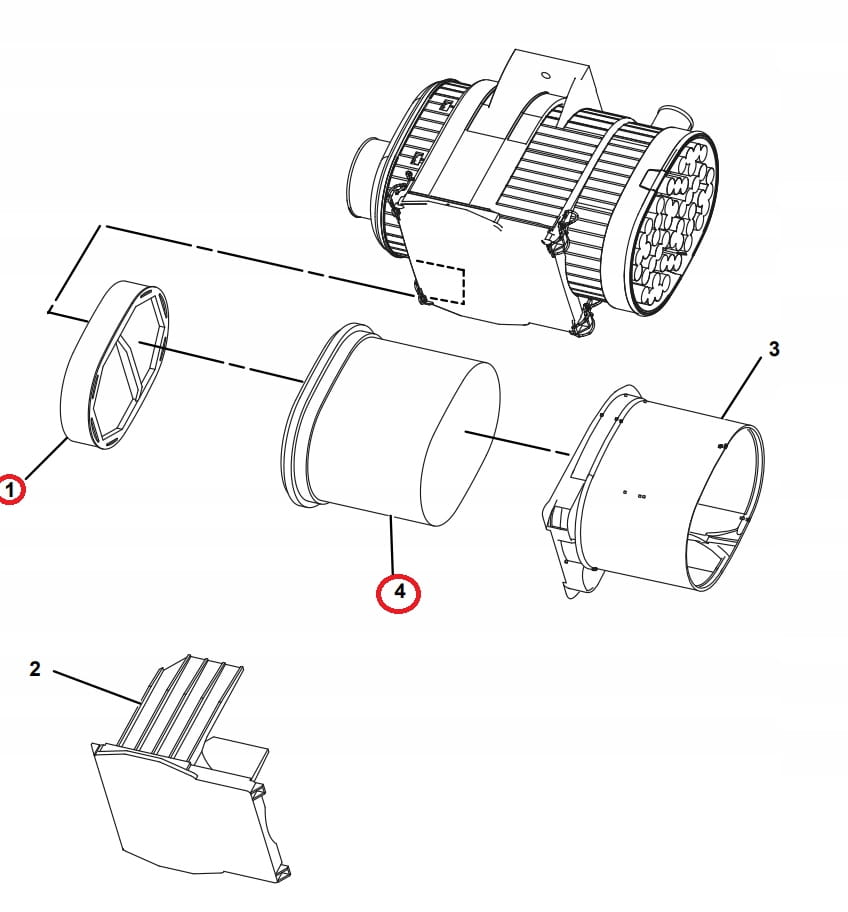 3
1
4
2