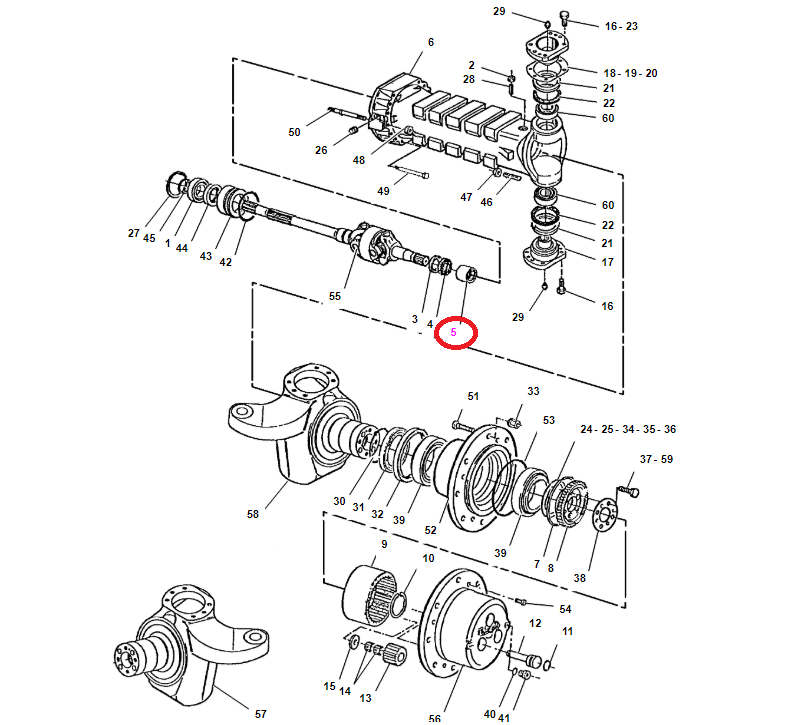 29
16 - 23
6
2
28
18 - 19 - 20
21
22
60
50
26
48
49
47
46
60
22
21
17
27
45
1
44
43
42
55
3
4
5
29
16
51
33
53
24 - 25 - 34 - 35 - 36
37 - 59
58
30
31
32
39
52
39
7
8
38
9
10
54
12
11
15
14
13
56
40
41
57